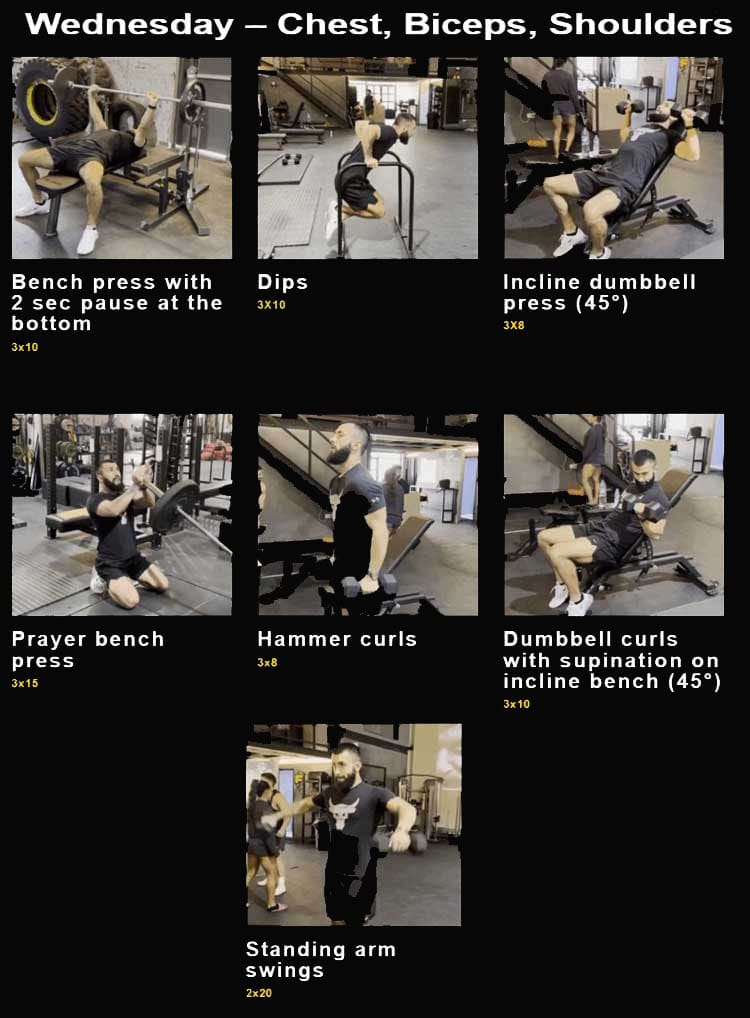 Wednesday – Chest, Biceps, Shoulders

Bench press with 2 sec pause at the bottom
3x10

Dips
3X10

Incline dumbbell press (45°)
3X8

Prayer bench press
3x15

Hammer curls
3x8

Dumbbell curls with supination on incline bench (45°)
3x10

Standing arm swings
2x20