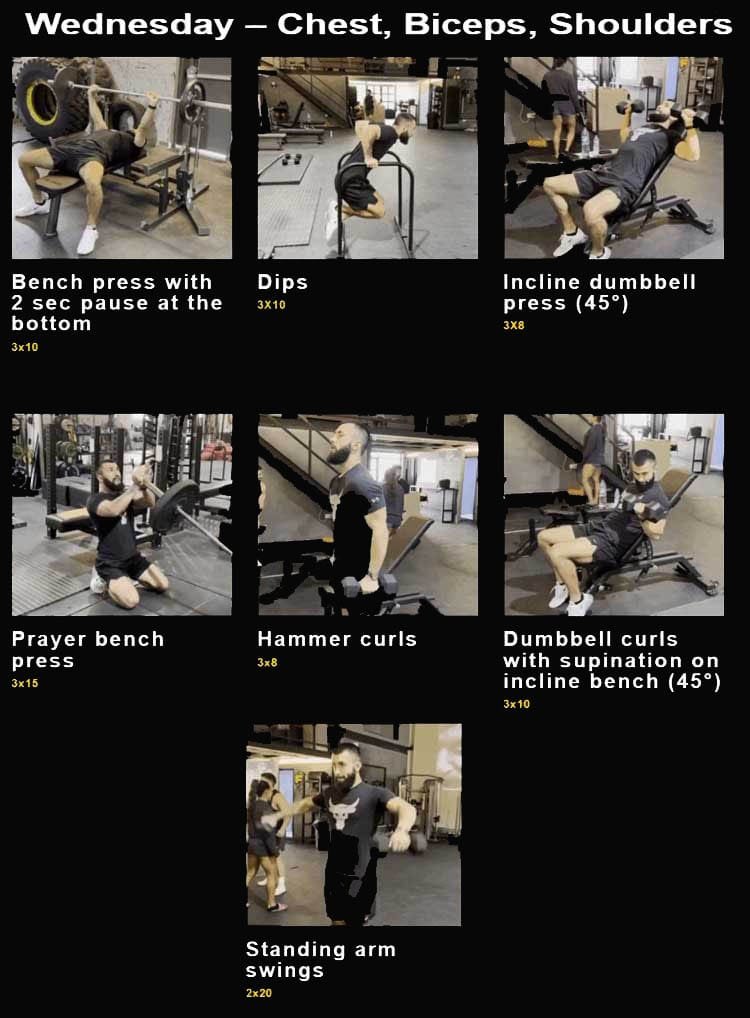 Wednesday – Chest, Biceps, Shoulders

Bench press with 2 sec pause at the bottom
3x10

Dips
3X10

Incline dumbbell press (45°)
3X8

Prayer bench press
3x15

Hammer curls
3x8

Dumbbell curls with supination on incline bench (45°)
3x10

Standing arm swings
2x20